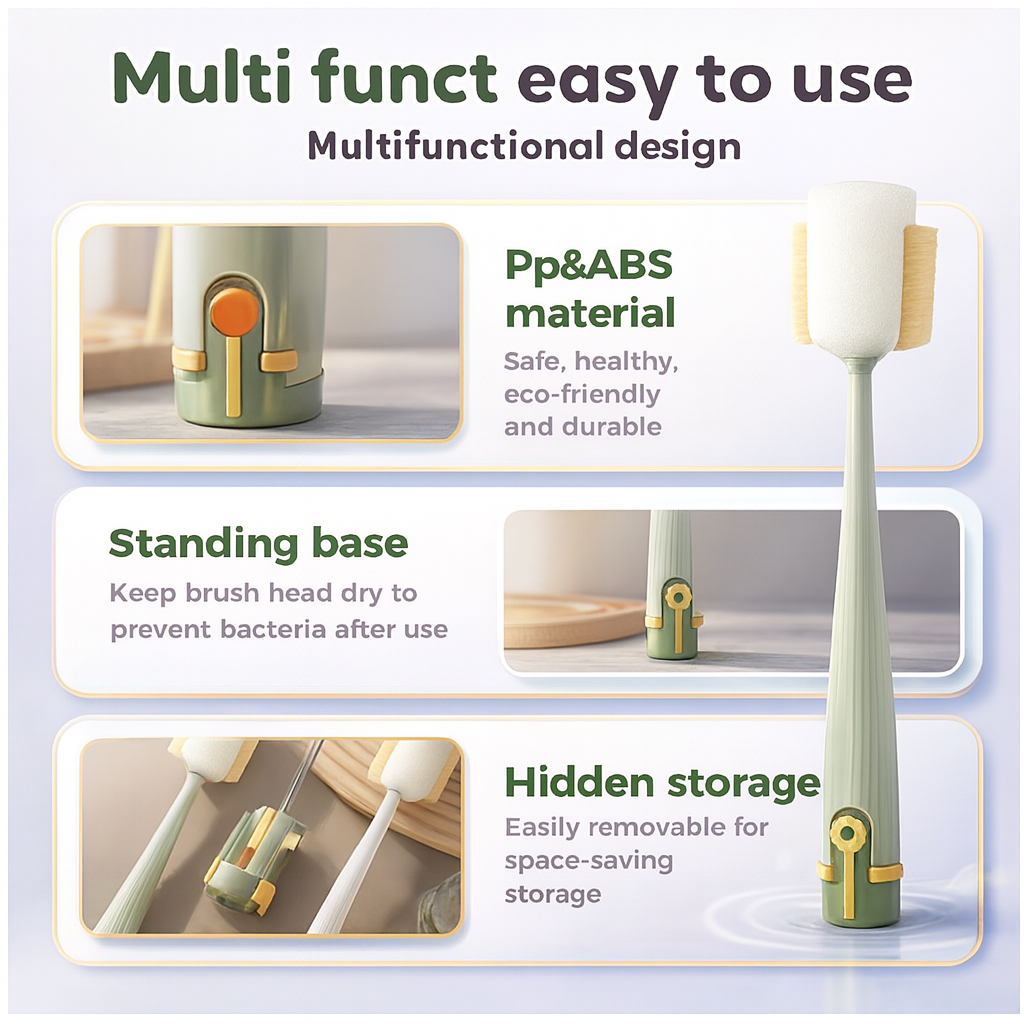 Multi funct easy to use
Multifunctional design

Pp&ABS material
Safe, healthy, eco-friendly and durable

Standing base
Keep brush head dry to prevent bacteria after use

Hidden storage
Easily removable for space-saving storage