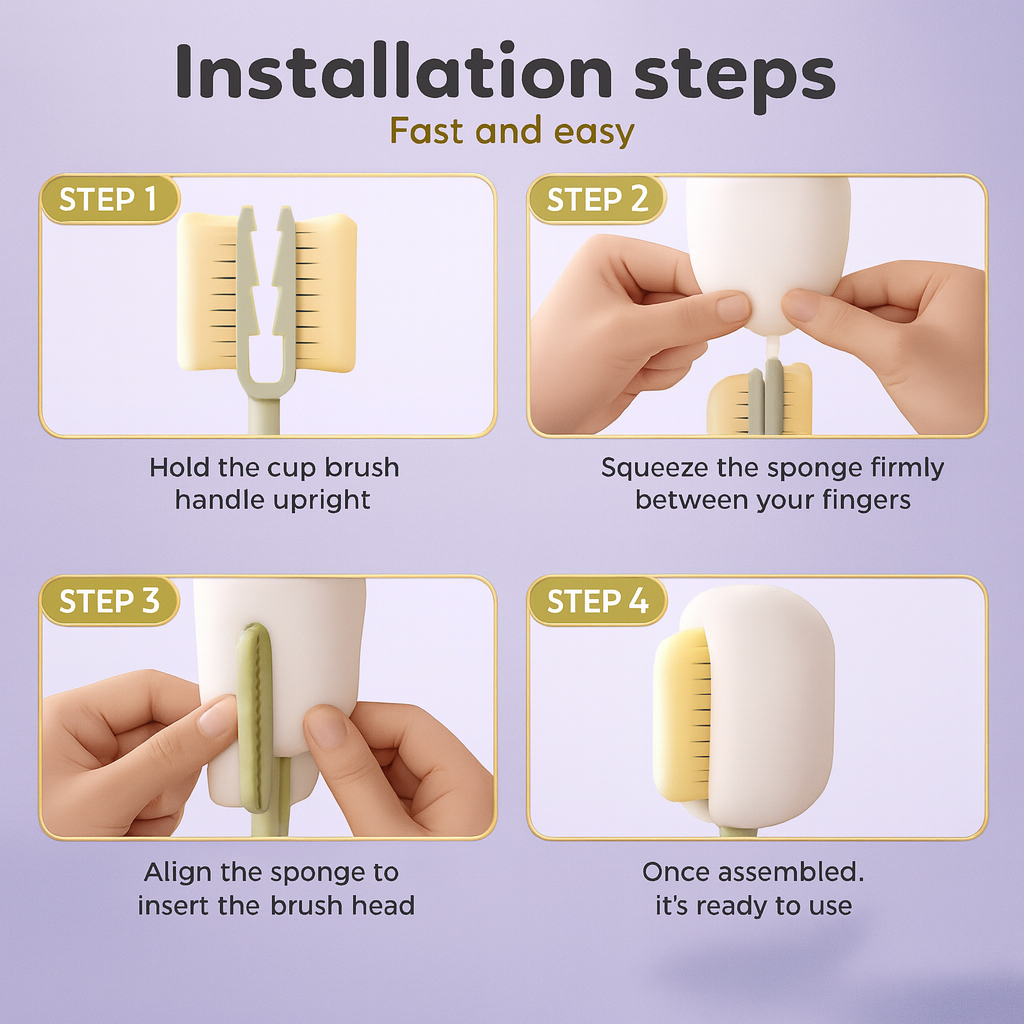 Installation steps
Fast and easy

STEP 1
Hold the cup brush handle upright

STEP 2
Squeeze the sponge firmly between your fingers

STEP 3
Align the sponge to insert the brush head

STEP 4
Once assembled. it's ready to use